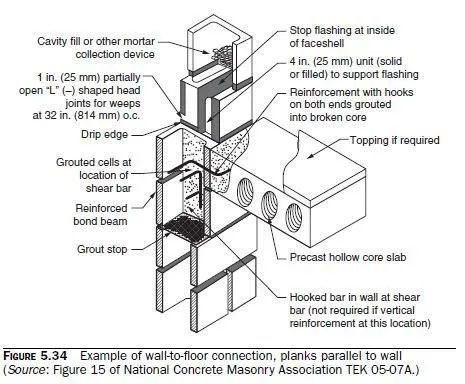 Cavity fill or other mortar collection device

1 in. (25 mm) partially open "L" (–) shaped head joints for weeps at 32 in. (814 mm) o.c.

Drip edge

Grouted cells at location of shear bar

Reinforced bond beam

Grout stop

Stop flashing at inside of faceshell

4 in. (25 mm) unit (solid or filled) to support flashing

Reinforcement with hooks on both ends grouted into broken core

Topping if required

Precast hollow core slab

Hooked bar in wall at shear bar (not required if vertical reinforcement at this location)

FIGURE 5.34 Example of wall-to-floor connection, planks parallel to wall (Source: Figure 15 of National Concrete Masonry Association TEK 05-07A.)