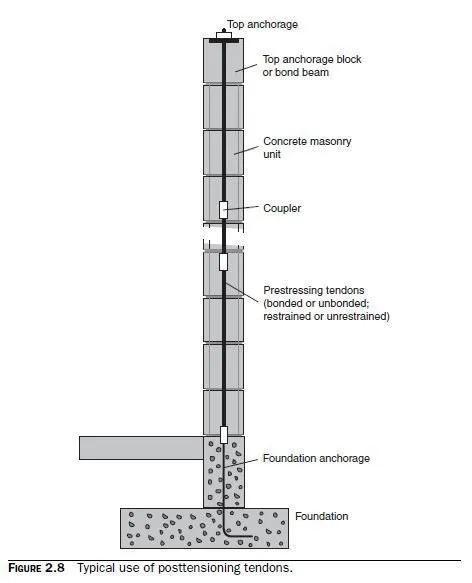 Top anchorage

Top anchorage block or bond beam

Concrete masonry unit

Coupler

Prestressing tendons (bonded or unbonded; restrained or unrestrained)

Foundation anchorage

Foundation

FIGURE 2.8 Typical use of posttensioning tendons.