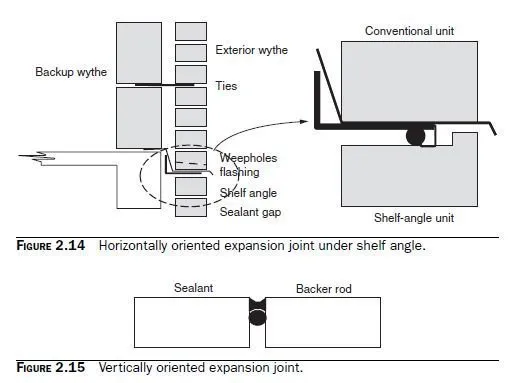 Backup wythe

Exterior wythe

Ties

Weepholes flashing

Shelf angle

Sealant gap

Conventional unit

Shelf-angle unit

FIGURE 2.14 Horizontally oriented expansion joint under shelf angle.

Sealant

Backer rod

FIGURE 2.15 Vertically oriented expansion joint.