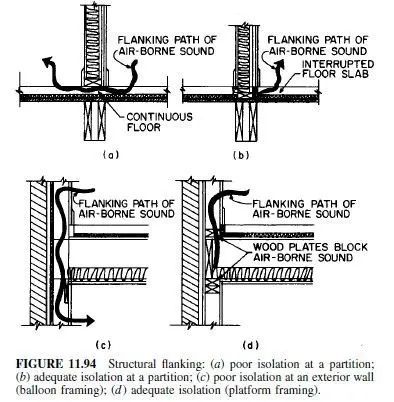 FLANKING PATH OF AIR-BORNE SOUND

CONTINUOUS FLOOR

(a)

FLANKING PATH OF AIR-BORNE SOUND

INTERRUPTED FLOOR SLAB

(b)

FLANKING PATH OF AIR-BORNE SOUND

(c)

FLANKING PATH OF AIR-BORNE SOUND

WOOD PLATES BLOCK AIR-BORNE SOUND

(d)

FIGURE 11.94 Structural flanking: (a) poor isolation at a partition; (b) adequate isolation at a partition; (c) poor isolation at an exterior wall (balloon framing); (d) adequate isolation (platform framing).