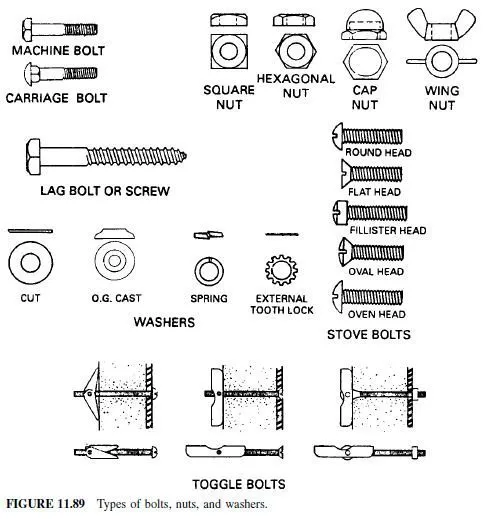 MACHINE BOLT

CARRIAGE BOLT

SQUARE NUT

HEXAGONAL NUT

CAP NUT

WING NUT

LAG BOLT OR SCREW

ROUND HEAD

FLAT HEAD

FILLISTER HEAD

OVAL HEAD

OVEN HEAD

STOVE BOLTS

CUT

O.G. CAST

SPRING

EXTERNAL TOOTH LOCK

WASHERS

TOGGLE BOLTS

FIGURE 11.89 Types of bolts, nuts, and washers.